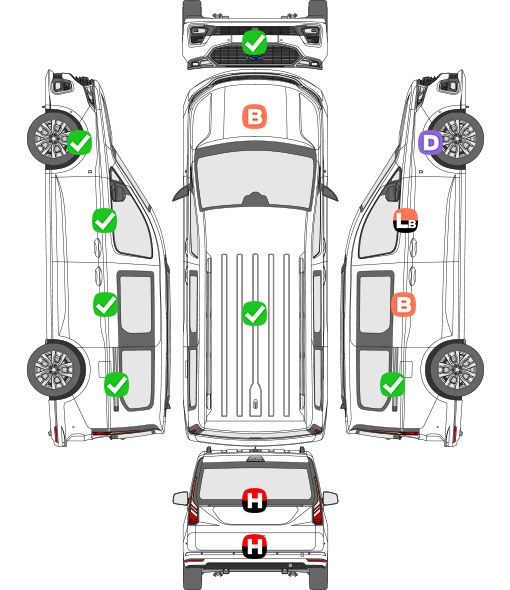 B

D

LB

B

H

H