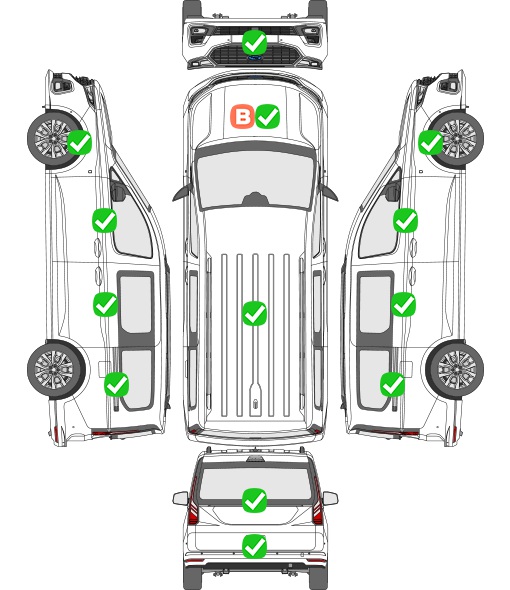 B