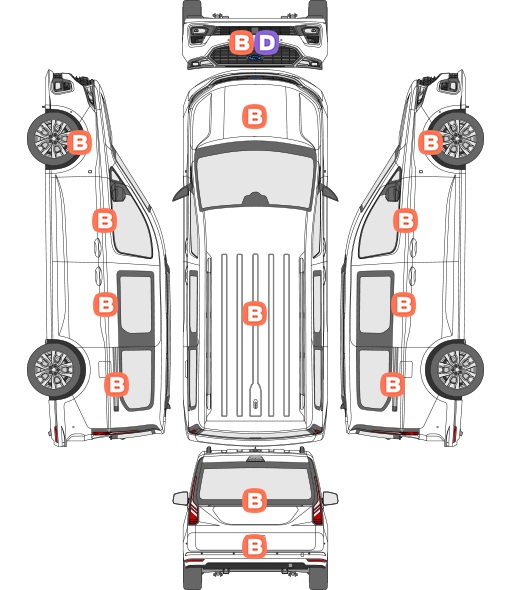 B D
B
B
B
B
B
B
B
B
B
B
B
B
B