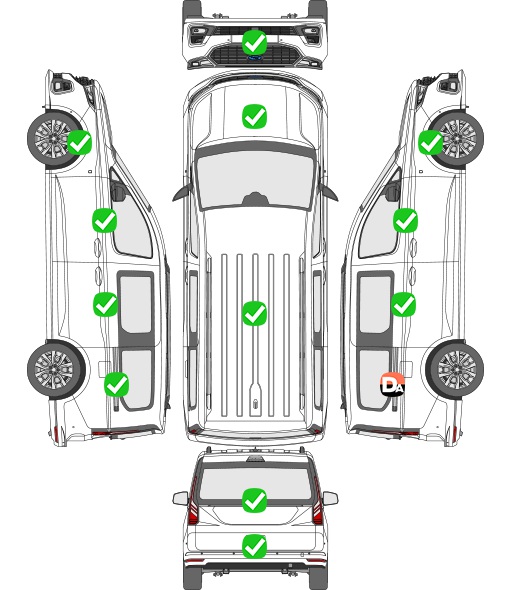 DA