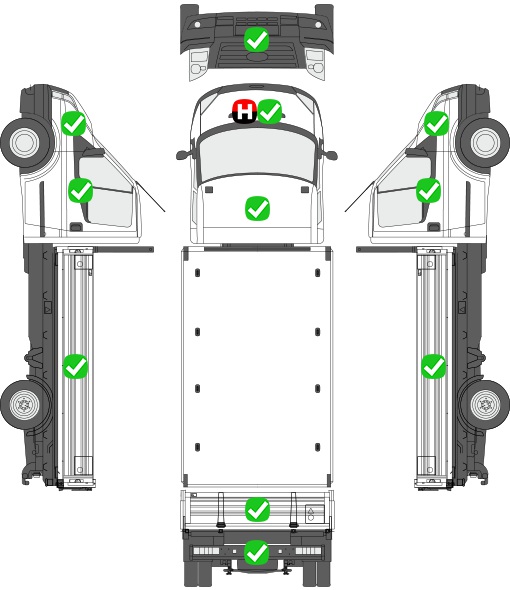 H