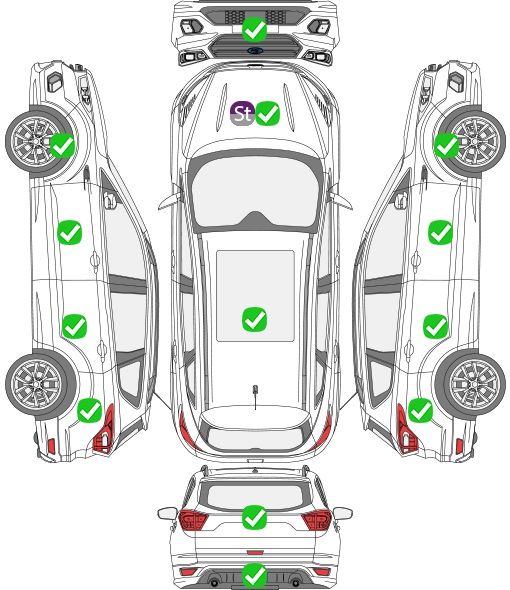 St