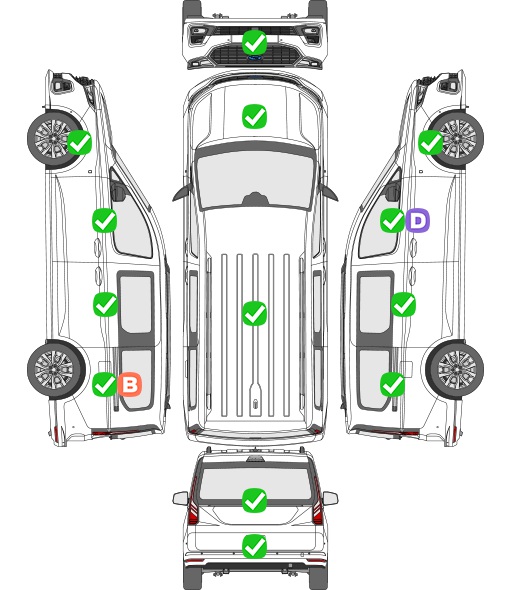 D

B