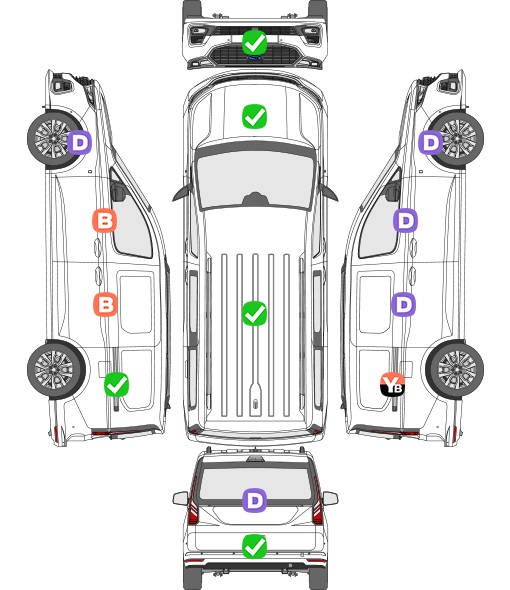 D
B
B
D
D
D
YB
D