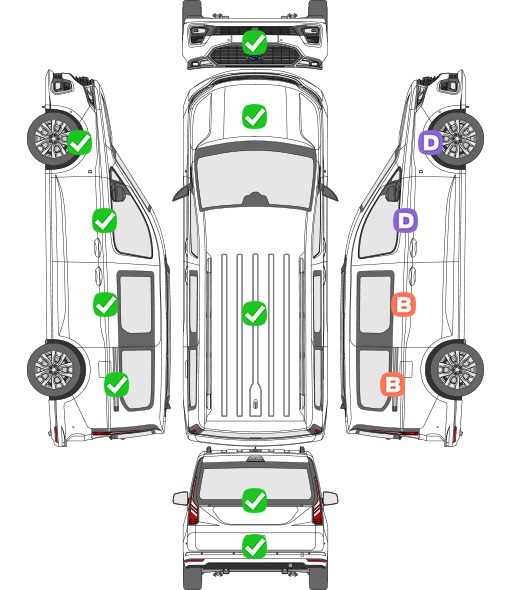 D
D
B
B