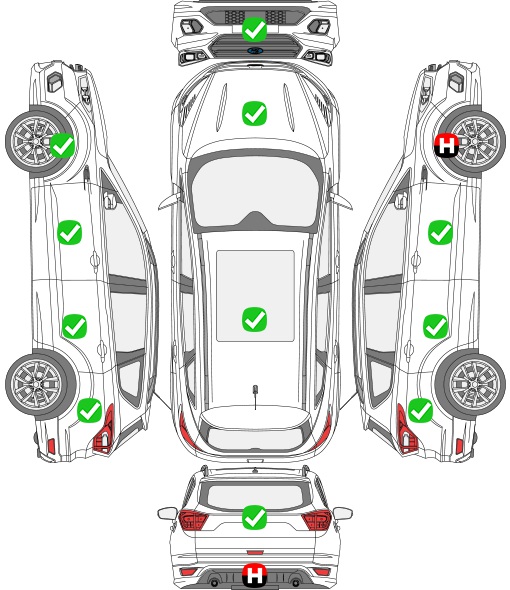 H

H