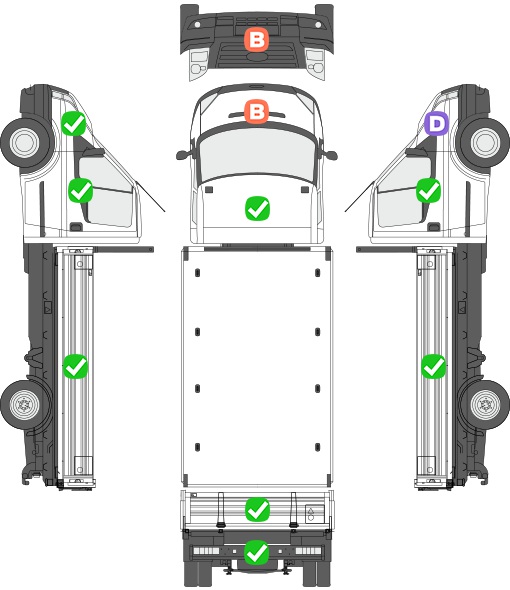 B

B

D