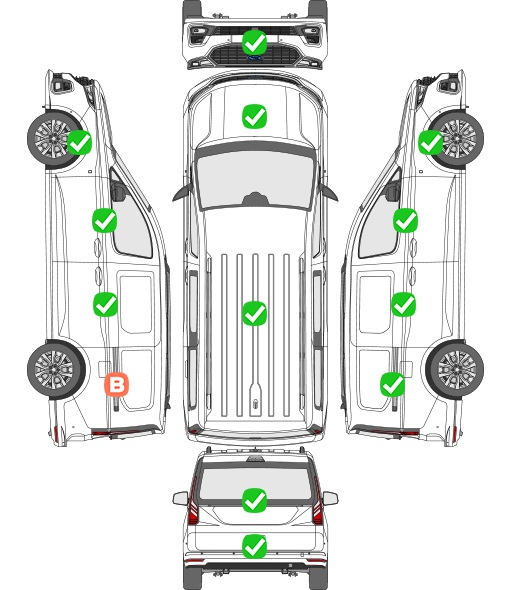 B