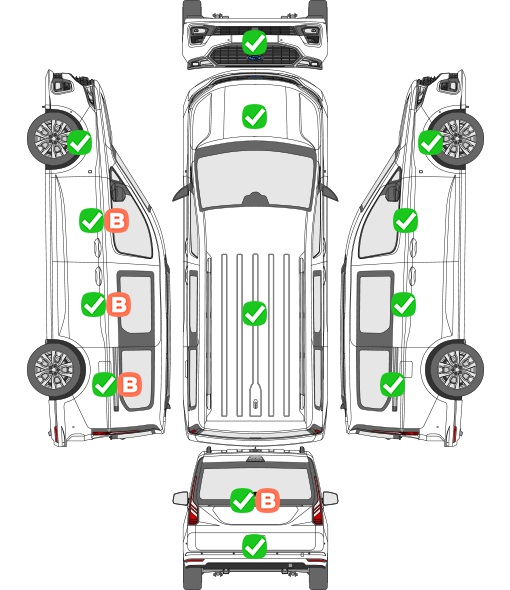 B
B
B
B