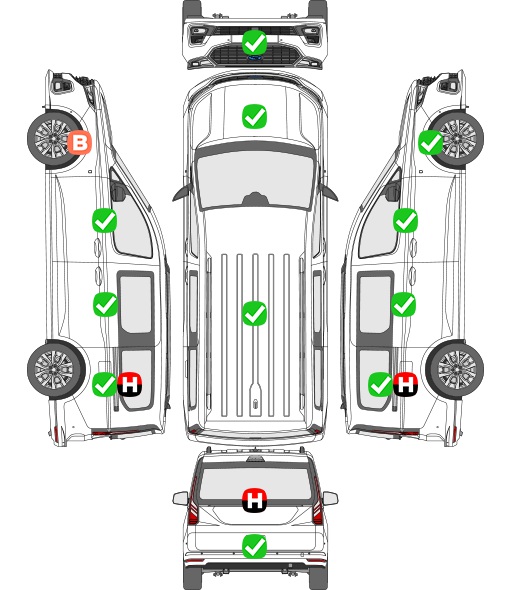 B

H

H

H