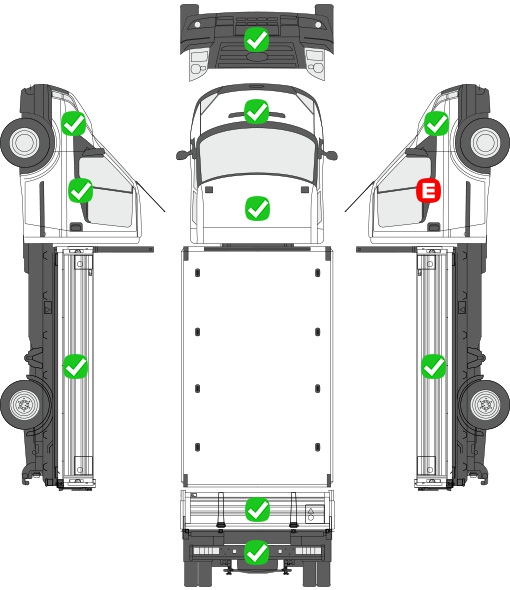 E