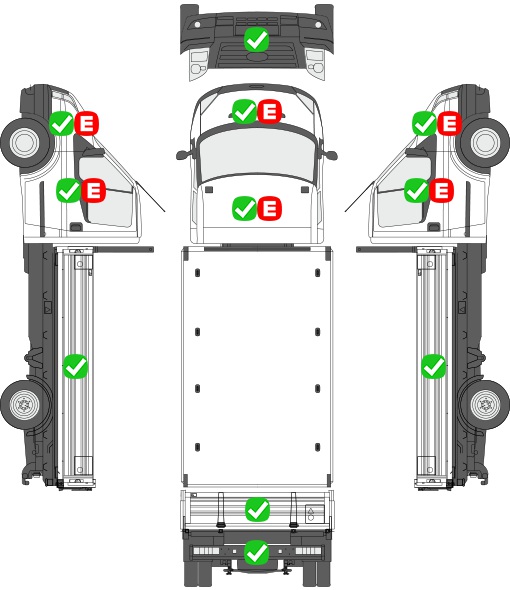 E
E
E
E
E
E