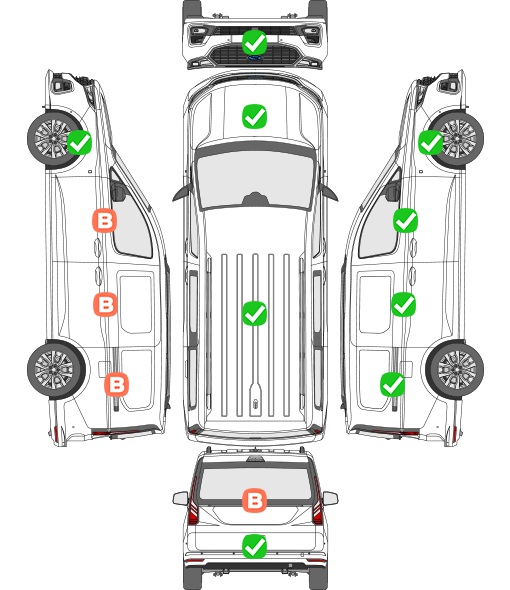 B

B

B

B