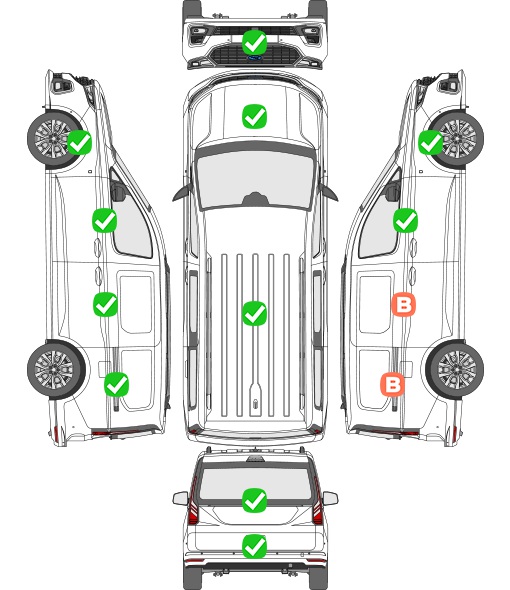 B
B