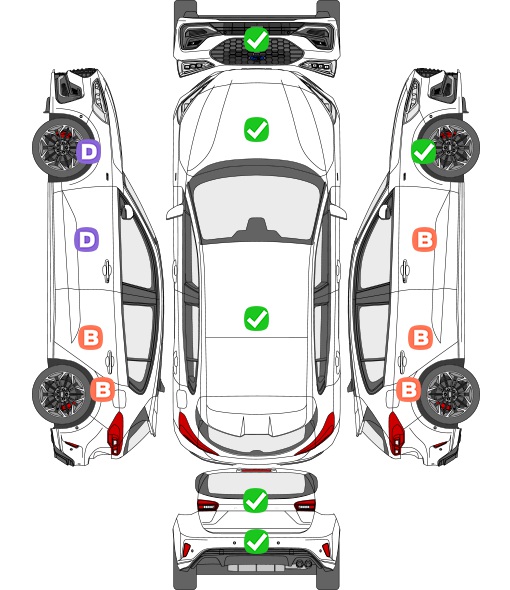 D
D
B
B
B
B
B