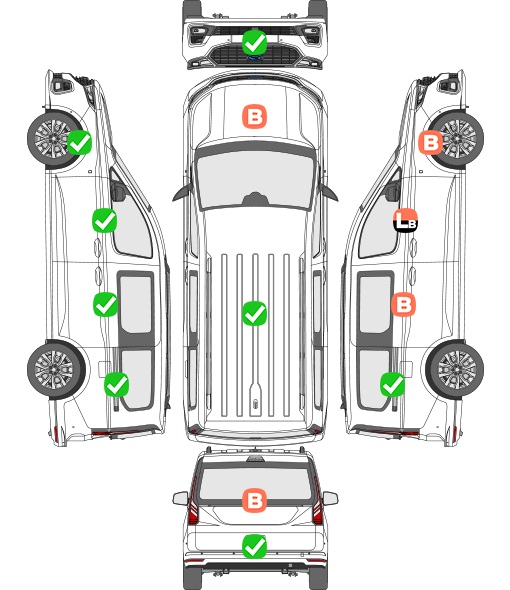 B
B
LB
B
B