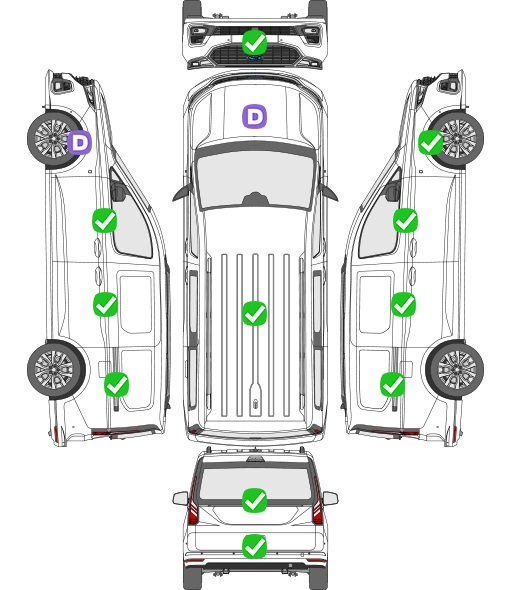 D

D