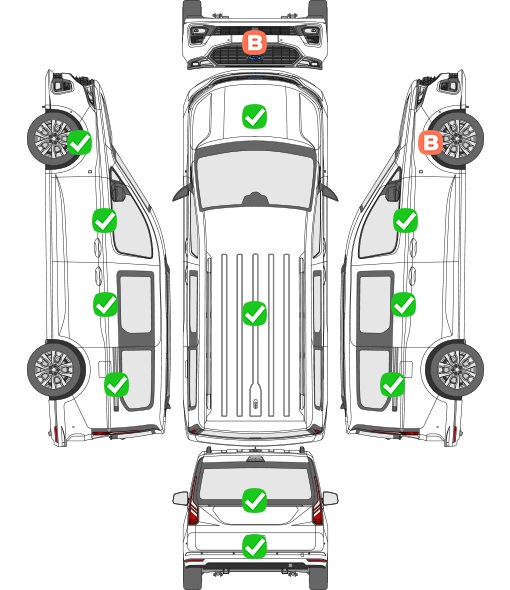 B

B