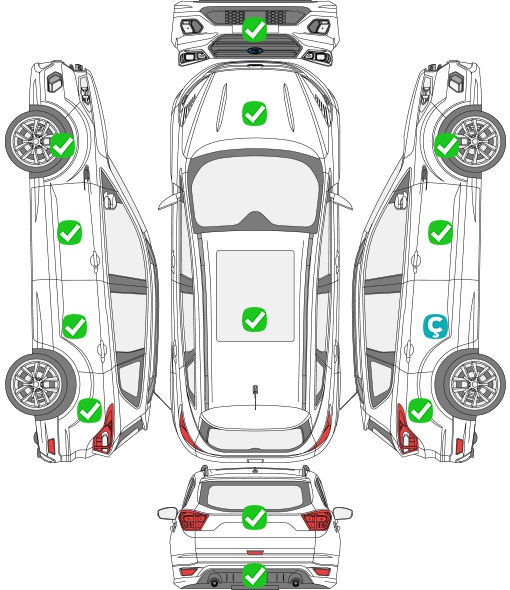 Ç