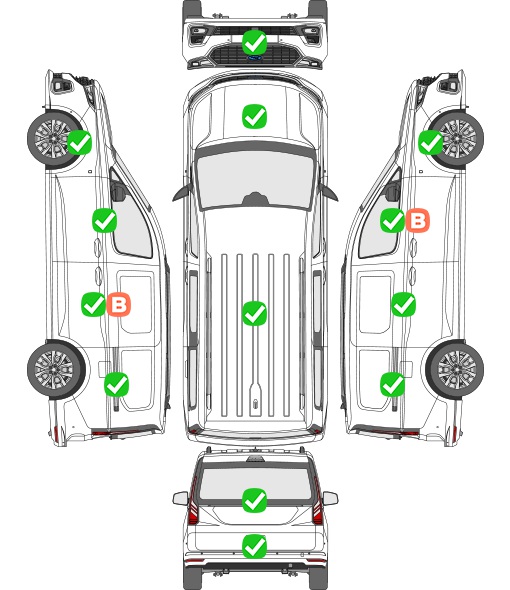 B

B