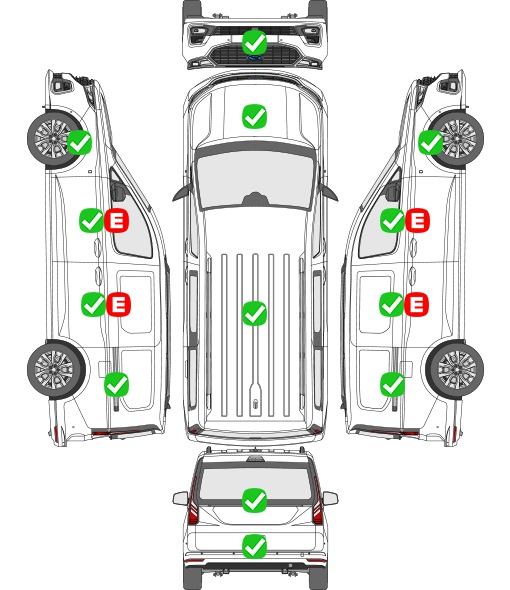 E
E
E
E