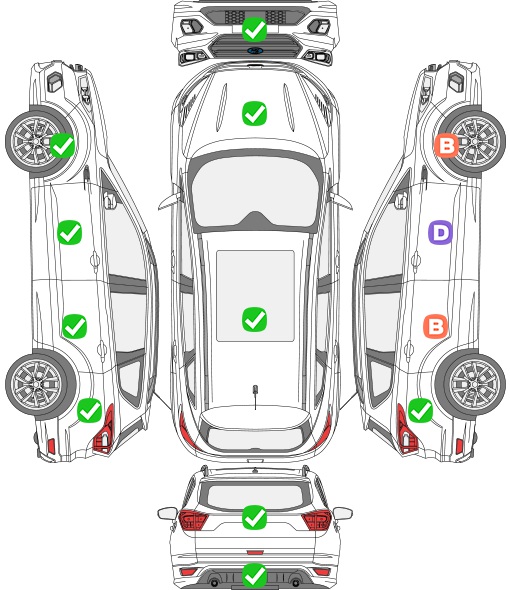 B
D
B