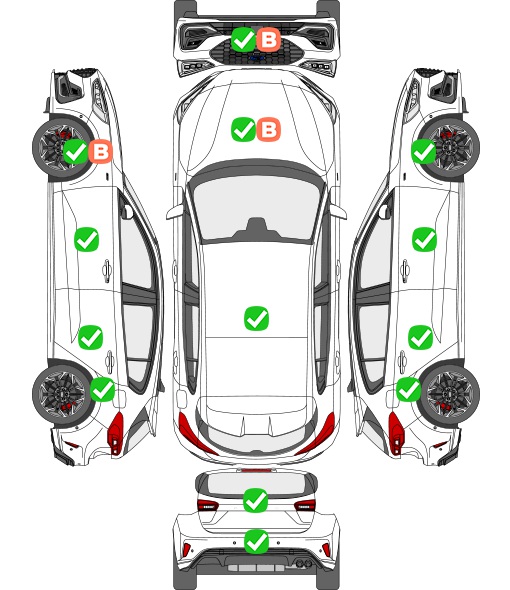 B

B

B