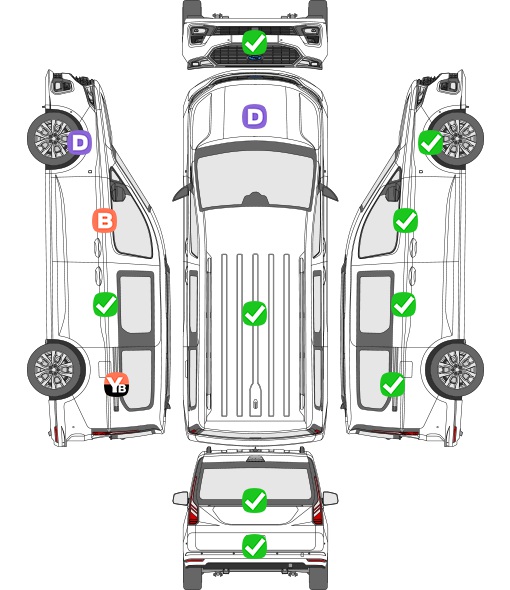 D
D
B
YB