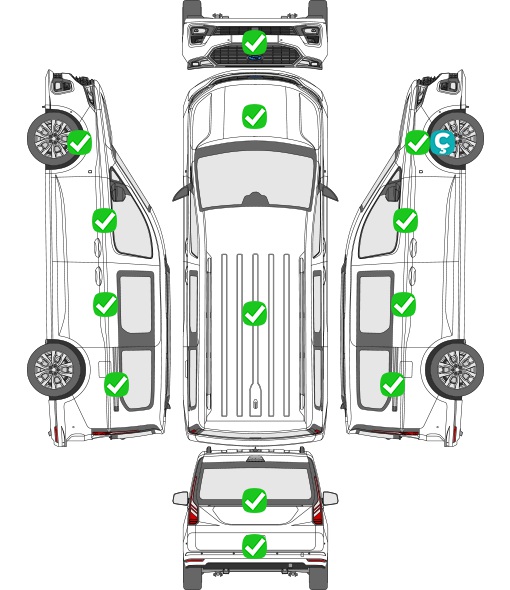 Ç