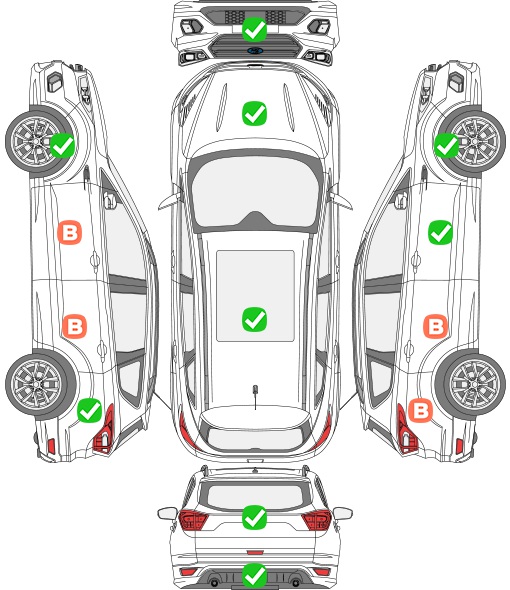 B
B
B
B