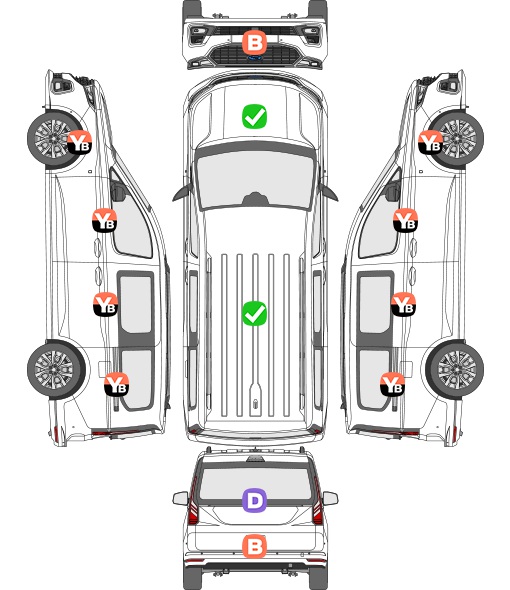 B

YB

YB

YB

YB

YB

YB

YB

YB

D

B