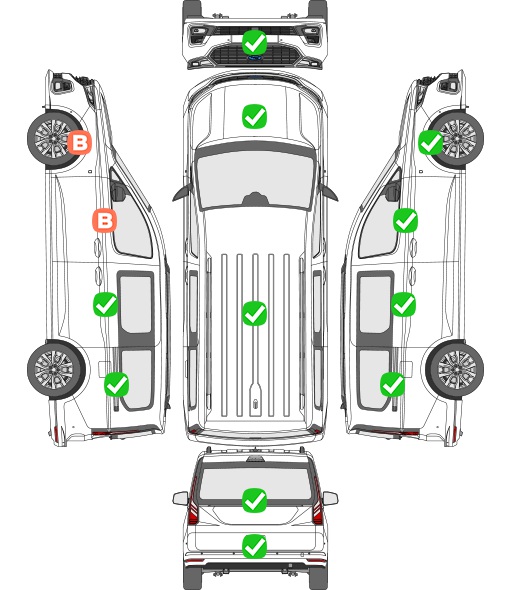 B

B