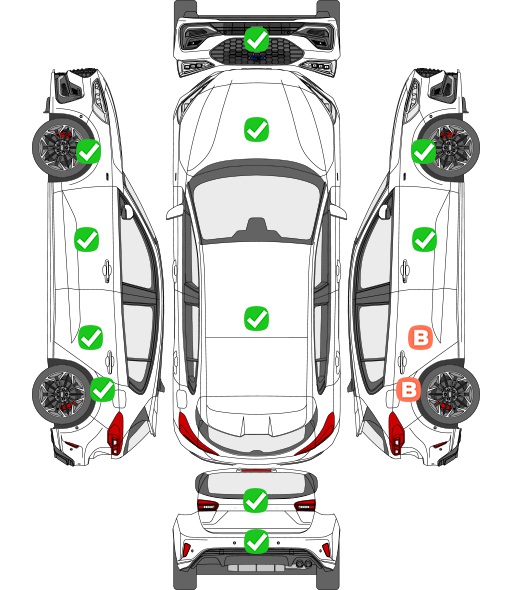 B
B