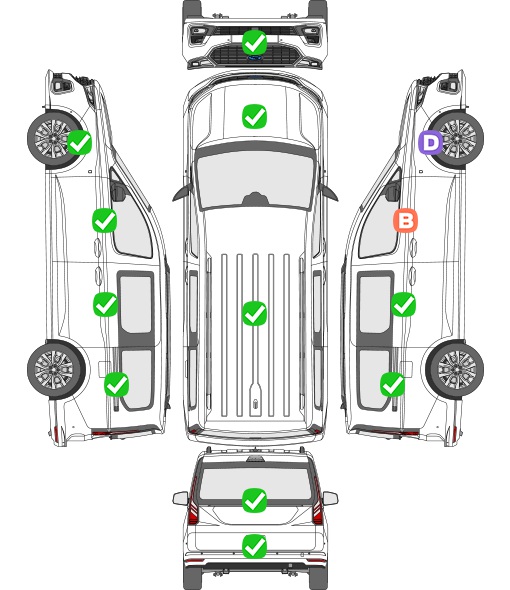 D

B