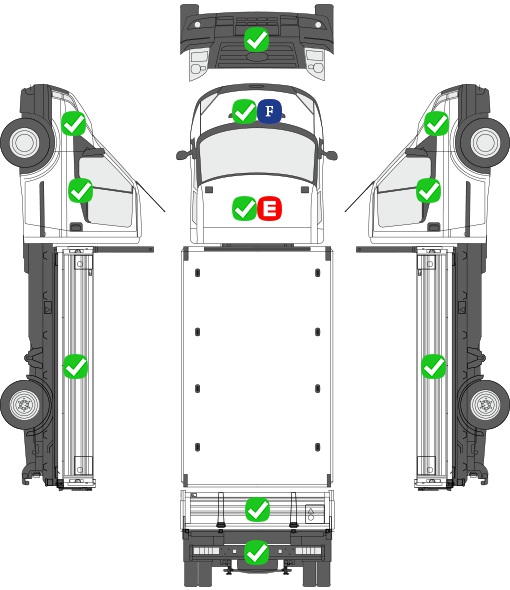 F
E