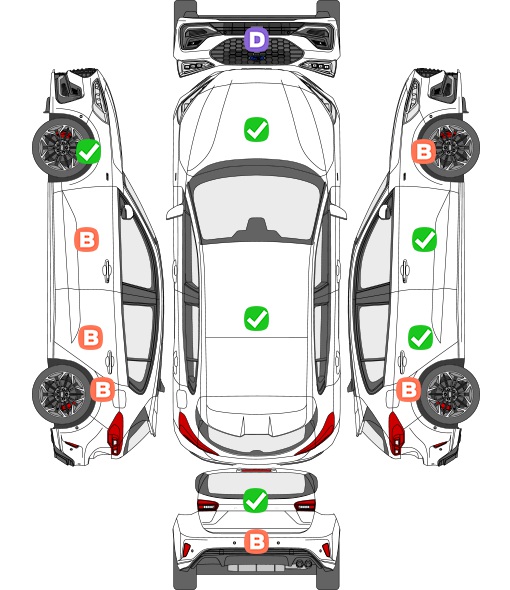 D

B

B

B

B

B

B