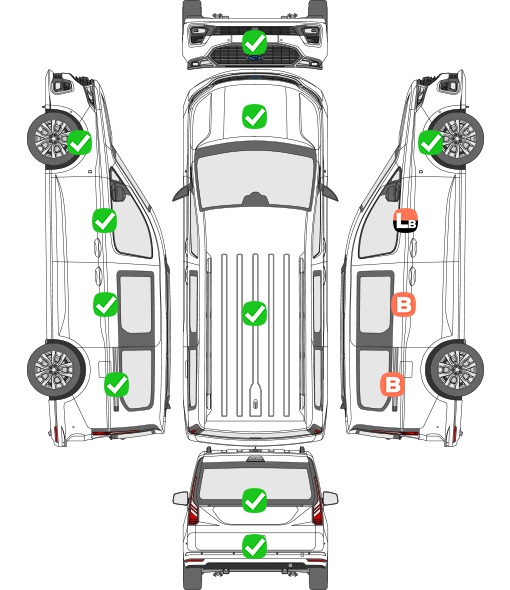 LB

B

B