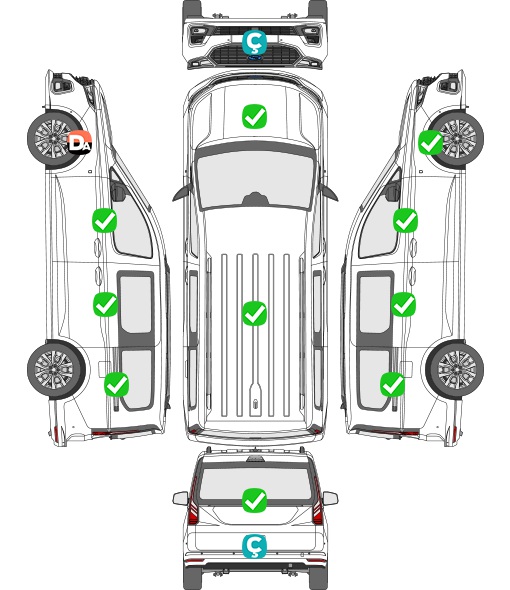 Ç
DA
Ç