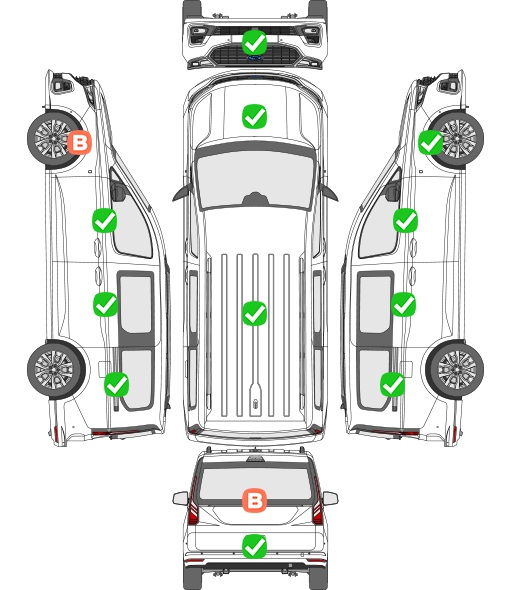 B

B