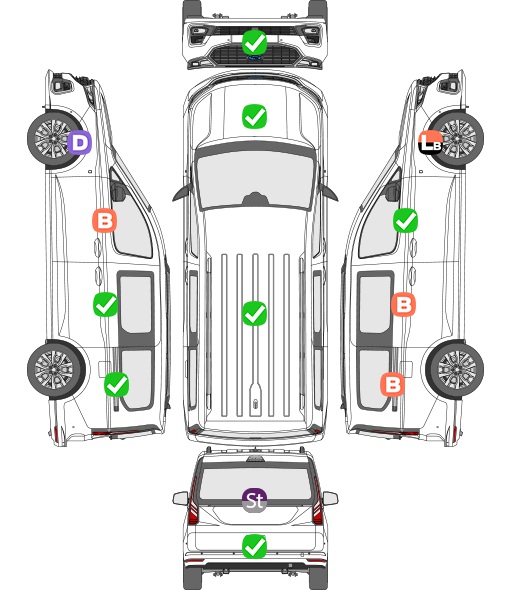 D

B

LB

B

B

St