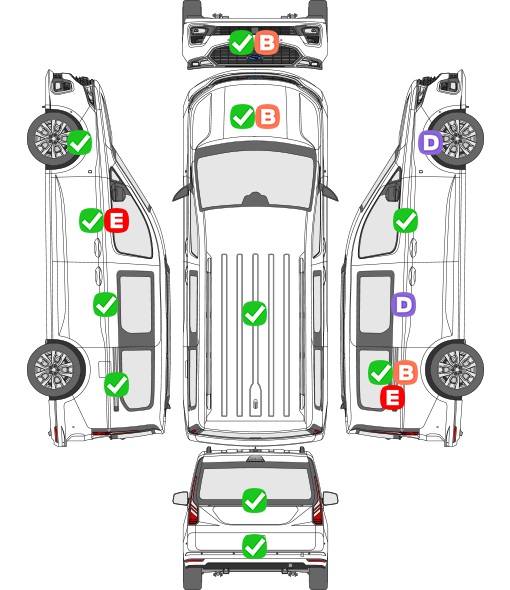 B
B
E
D
D
B
E