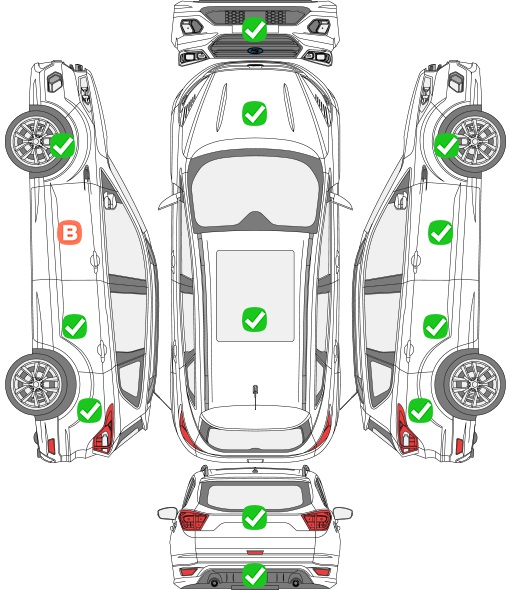 B