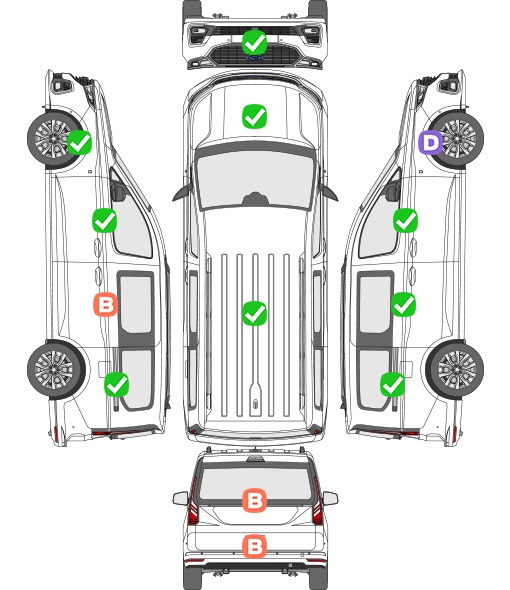 D
B
B
B