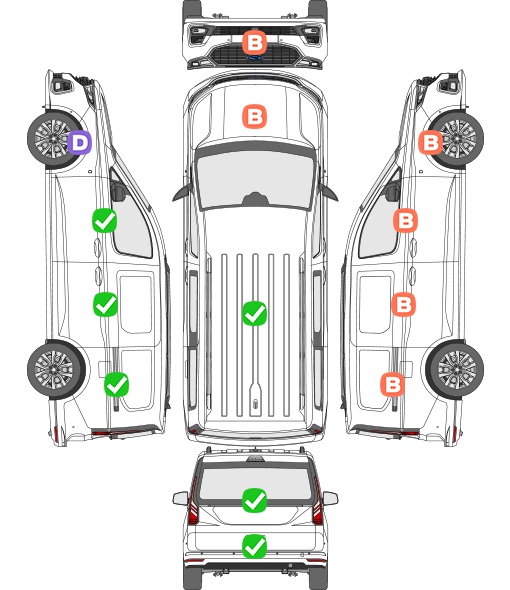 B
B
D
B
B
B
B