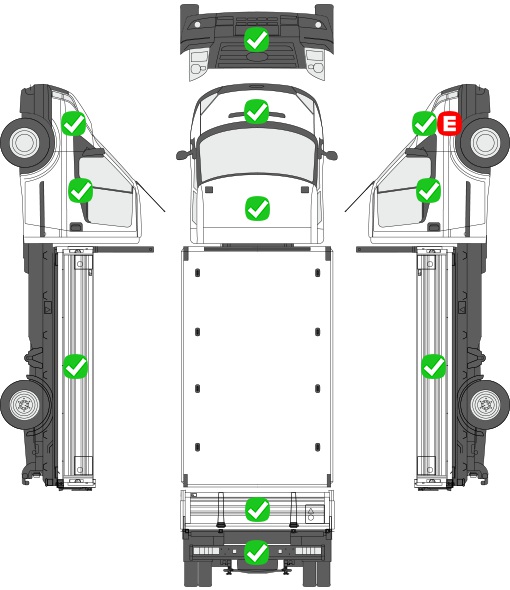 E