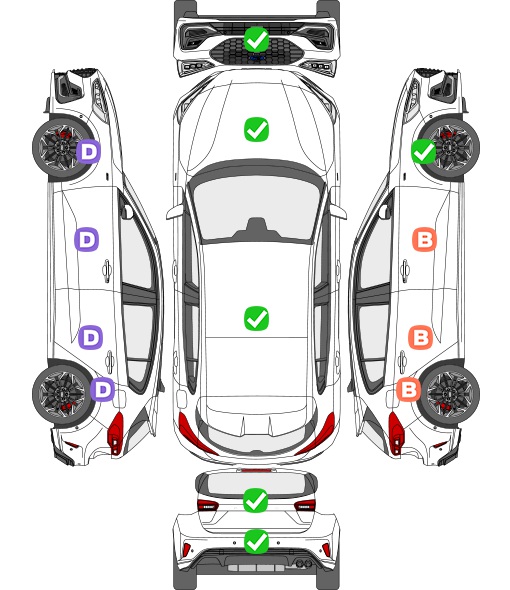 D
D
D
D
B
B
B