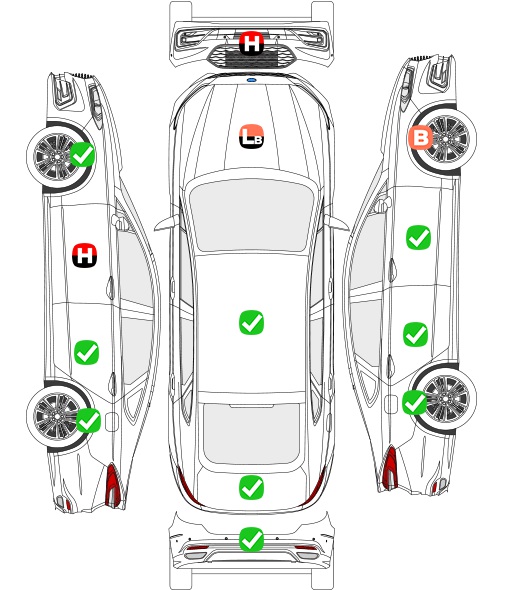 H

LB

B

H