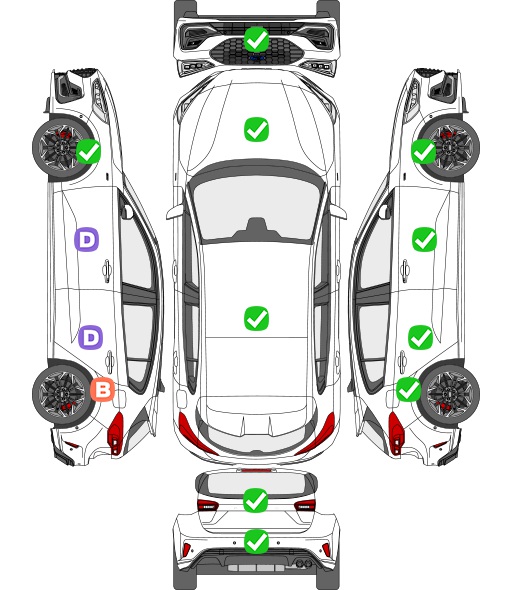 D

D

B