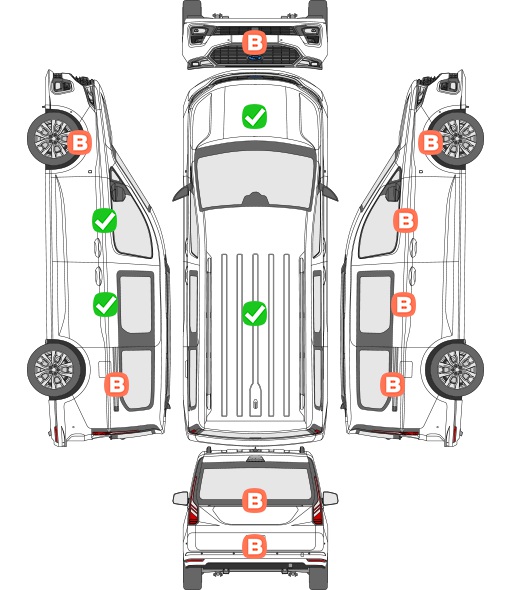 B

B

B

B

B

B

B

B

B