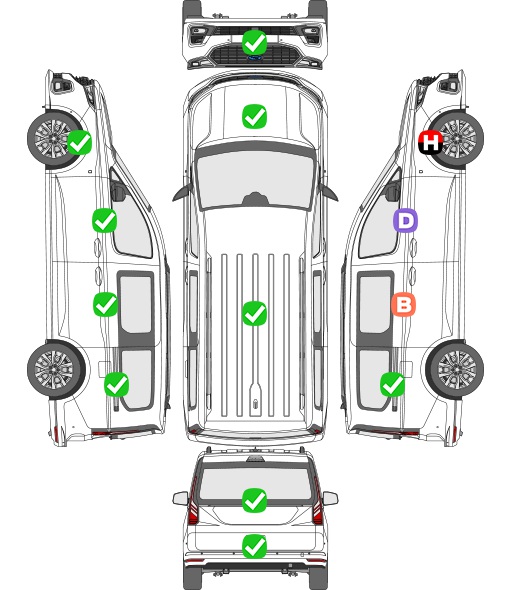 H

D

B